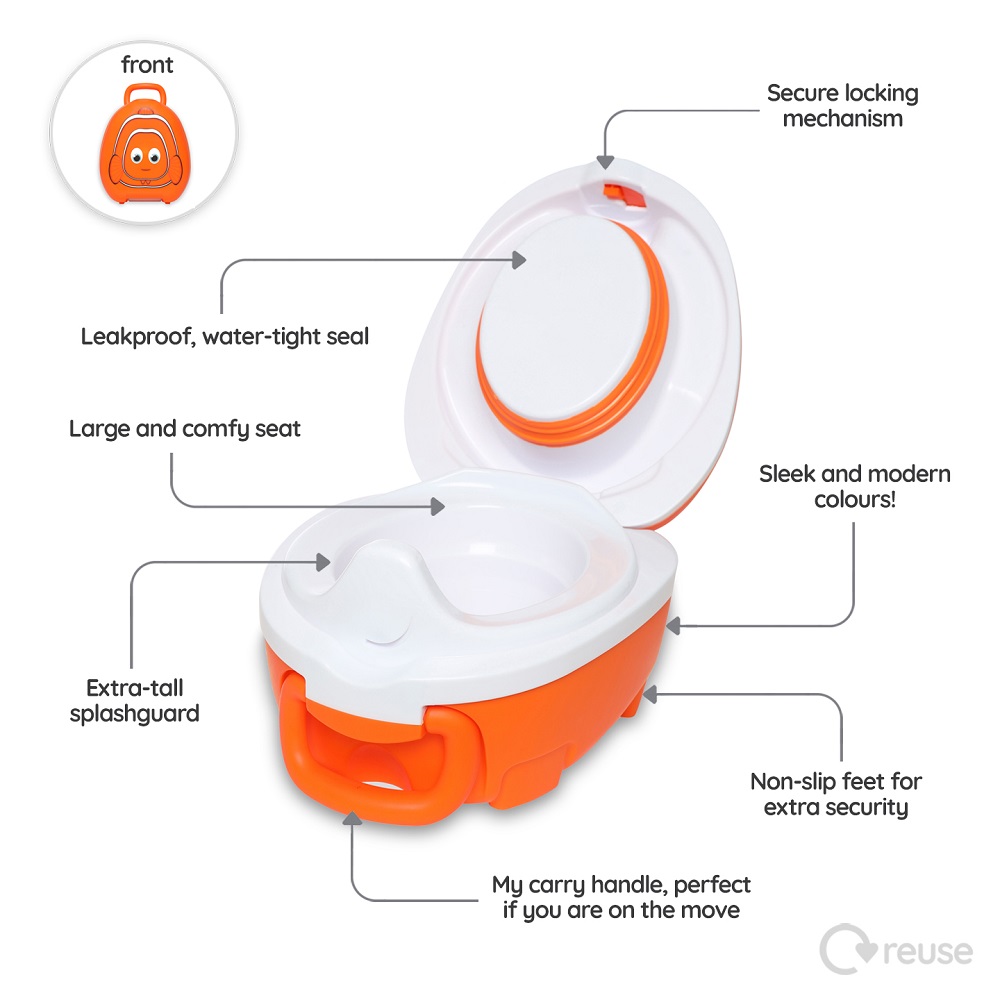 front

Secure locking mechanism

Leakproof, water-tight seal

Large and comfy seat

Sleek and modern colours!

Extra-tall splashguard

Non-slip feet for extra security

My carry handle, perfect if you are on the move

reuse