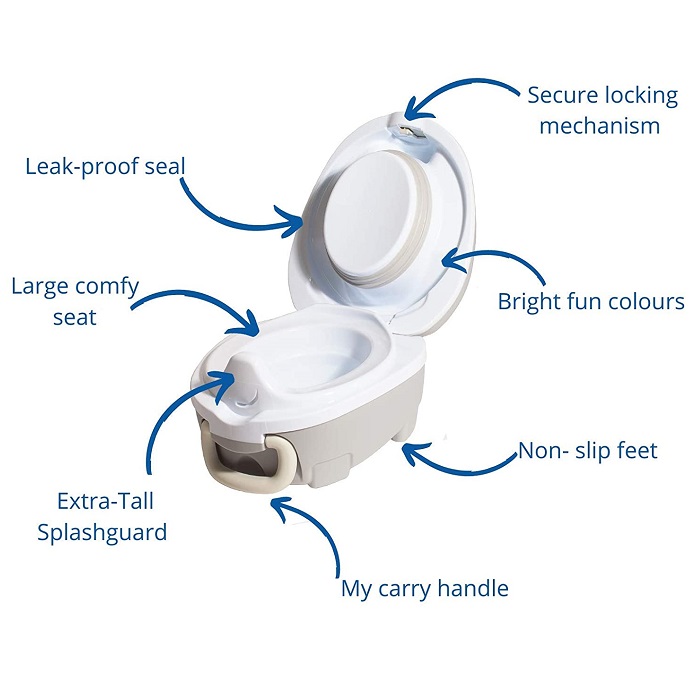 Secure locking mechanism

Leak-proof seal

Large comfy seat

Bright fun colours

Non- slip feet

Extra-Tall Splashguard

My carry handle